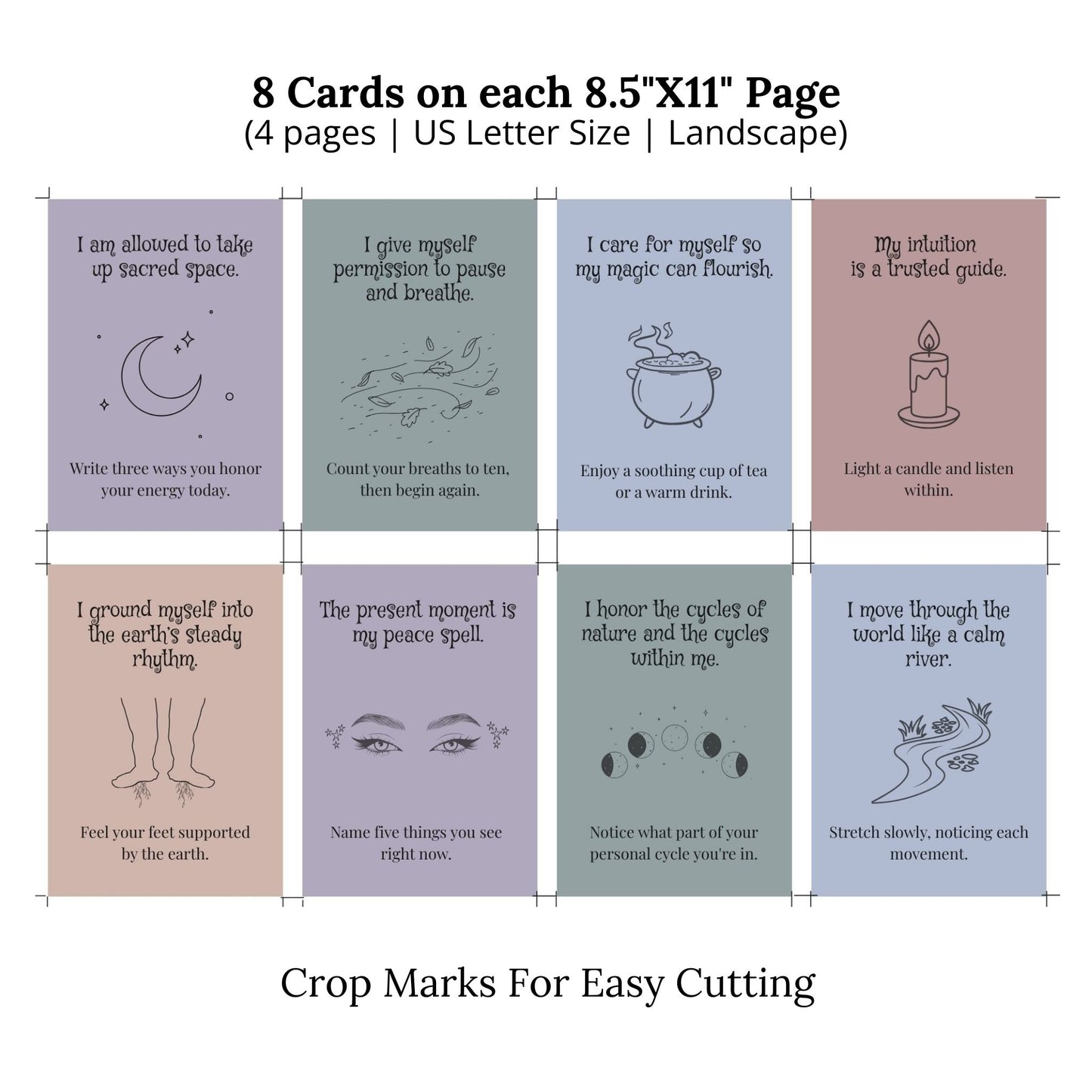 8 Cards on each 8.5"X11" Page
(4 pages | US Letter Size | Landscape)

I am allowed to take up sacred space.

Write three ways you honor your energy today.

I give myself permission to pause and breathe.

Count your breaths to ten, then begin again.

I care for myself so my magic can flourish.

Enjoy a soothing cup of tea or a warm drink.

My intuition is a trusted guide.

Light a candle and listen within.

I ground myself into the earth's steady rhythm.

Feel your feet supported by the earth.

The present moment is my peace spell.

Name five things you see right now.

I honor the cycles of nature and the cycles within me.

Notice what part of your personal cycle you're in.

I move through the world like a calm river.

Stretch slowly, noticing each movement.

Crop Marks For Easy Cutting