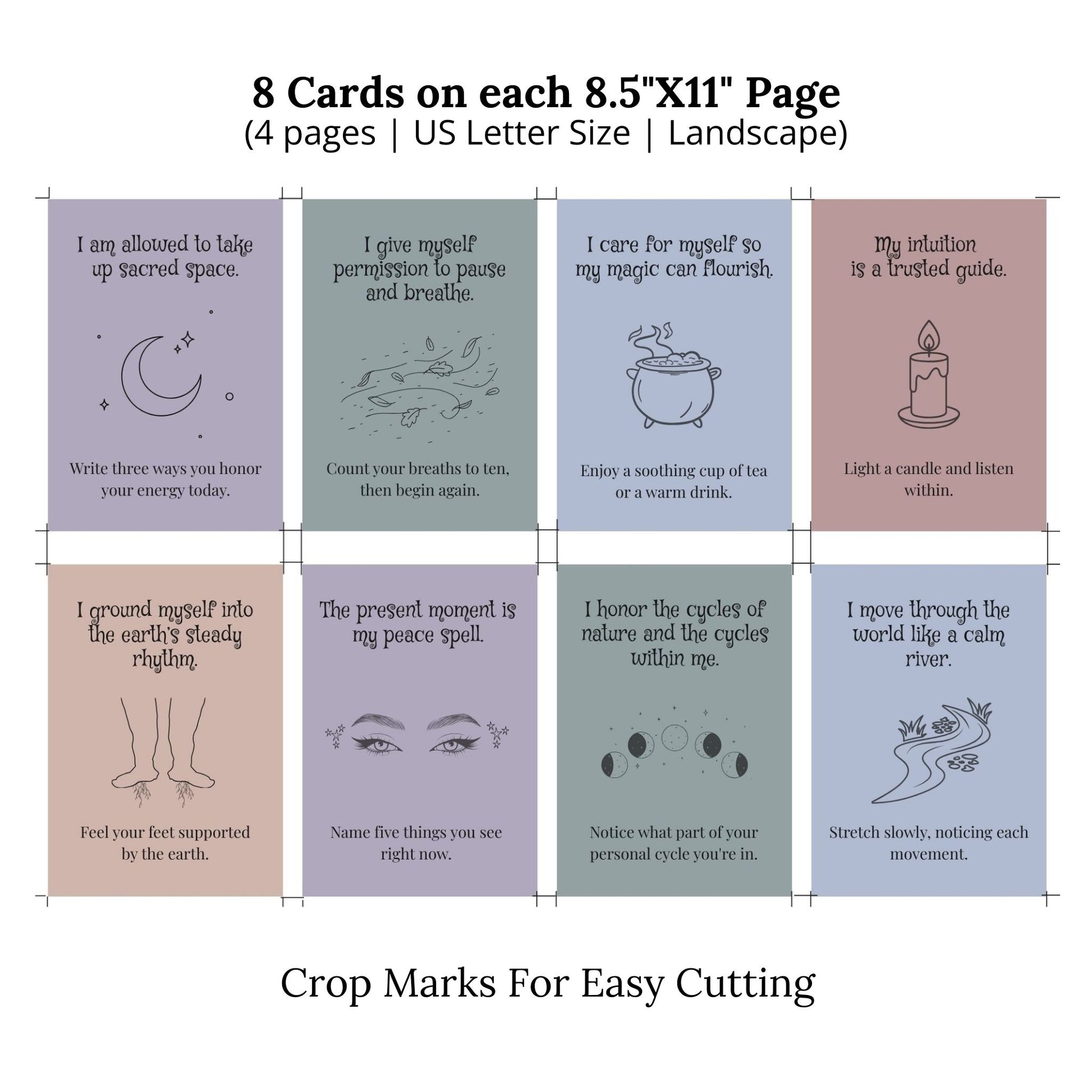 8 Cards on each 8.5"X11" Page
(4 pages | US Letter Size | Landscape)

I am allowed to take up sacred space.

Write three ways you honor your energy today.

I give myself permission to pause and breathe.

Count your breaths to ten, then begin again.

I care for myself so my magic can flourish.

Enjoy a soothing cup of tea or a warm drink.

My intuition is a trusted guide.

Light a candle and listen within.

I ground myself into the earth's steady rhythm.

Feel your feet supported by the earth.

The present moment is my peace spell.

Name five things you see right now.

I honor the cycles of nature and the cycles within me.

Notice what part of your personal cycle you're in.

I move through the world like a calm river.

Stretch slowly, noticing each movement.

Crop Marks For Easy Cutting